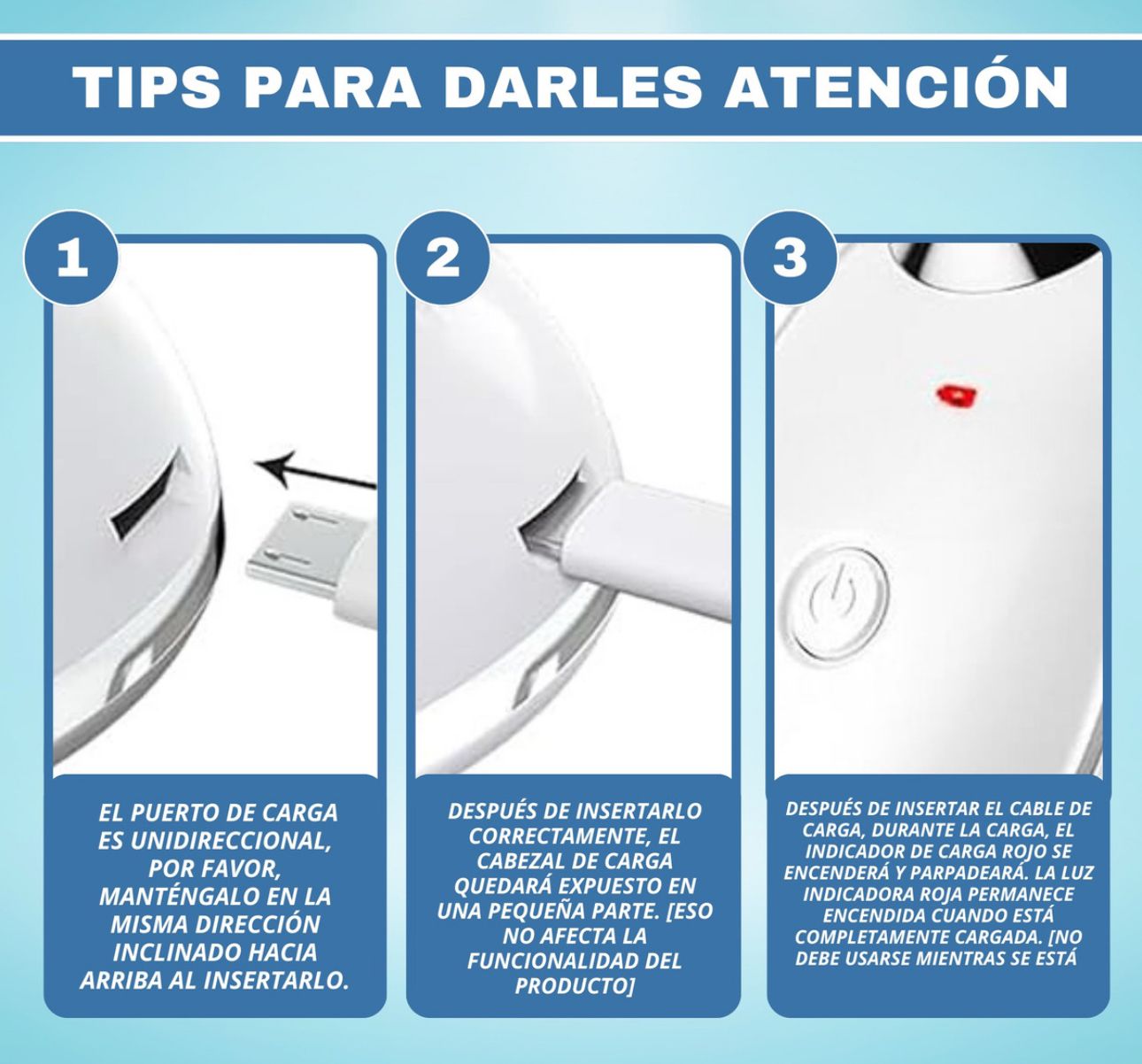 TIPS PARA DARLES ATENCIÓN

1

EL PUERTO DE CARGA ES UNIDIRECCIONAL, POR FAVOR, MANTÉNGALO EN LA MISMA DIRECCIÓN INCLINADO HACIA ARRIBA AL INSERTARLO.

2

DESPUÉS DE INSERTARLO CORRECTAMENTE, EL CABEZAL DE CARGA QUEDARÁ EXPUESTO EN UNA PEQUEÑA PARTE. [ESO NO AFECTA LA FUNCIONALIDAD DEL PRODUCTO]

3

DESPUÉS DE INSERTAR EL CABLE DE CARGA, DURANTE LA CARGA, EL INDICADOR DE CARGA ROJO SE ENCENDERÁ Y PARPADEARÁ. LA LUZ INDICADORA ROJA PERMANECE ENCENDIDA CUANDO ESTÁ COMPLETAMENTE CARGADA. [NO DEBE USARSE MIENTRAS SE ESTÁ